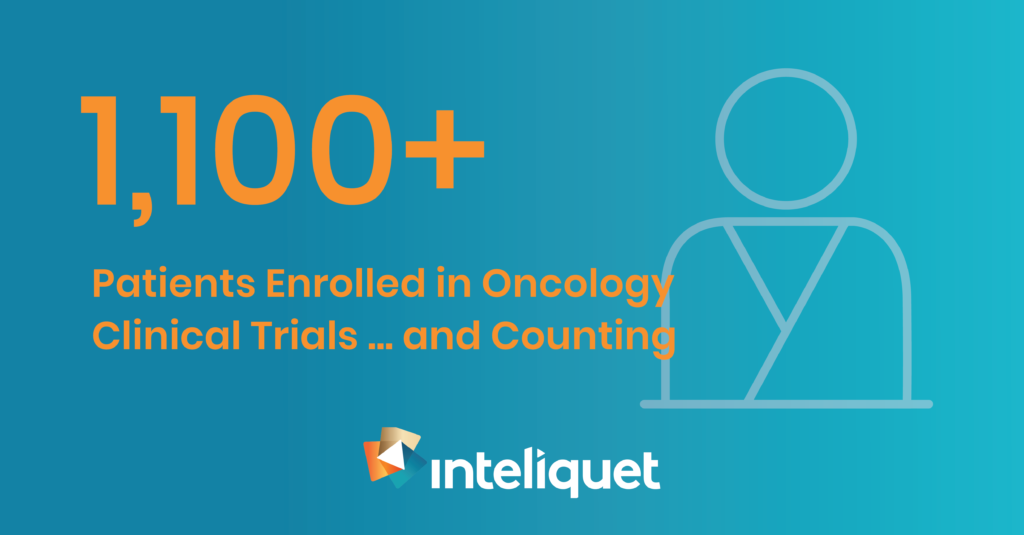 1,100+

Patients Enrolled in Oncology Clinical Trials … and Counting

inteliquet